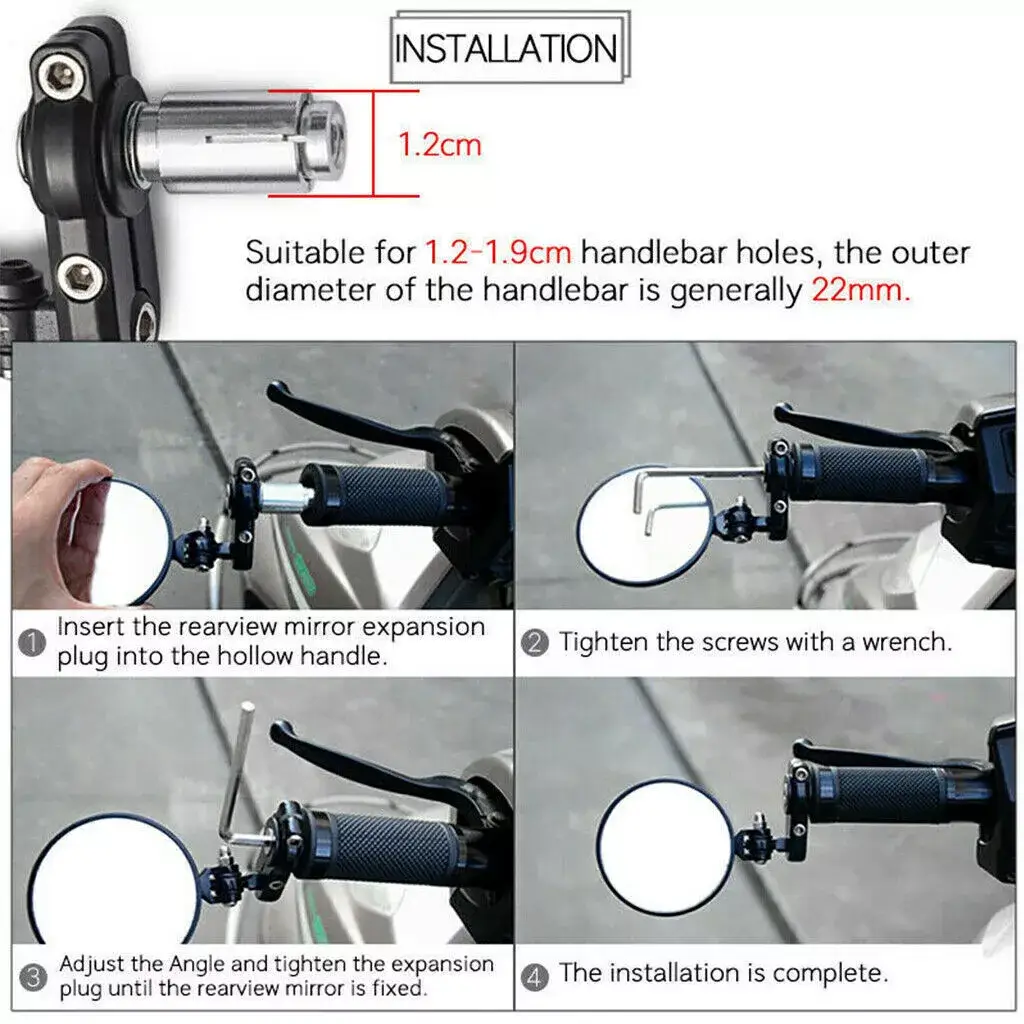 INSTALLATION

1.2cm

Suitable for 1.2-1.9cm handlebar holes, the outer diameter of the handlebar is generally 22mm.

1 Insert the rearview mirror expansion plug into the hollow handle.

2 Tighten the screws with a wrench.

3 Adjust the Angle and tighten the expansion plug until the rearview mirror is fixed.

4 The installation is complete.